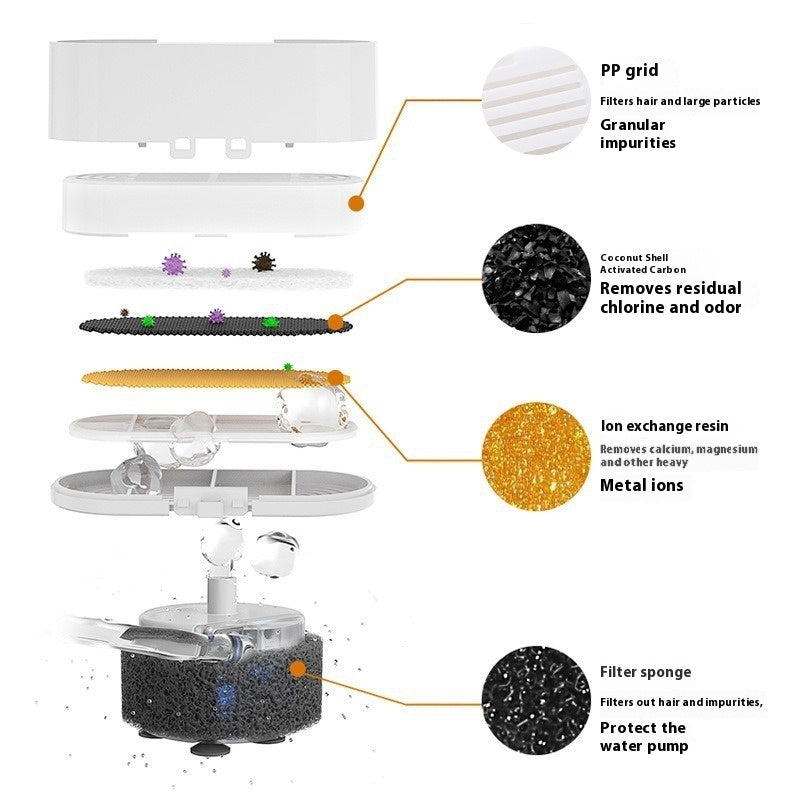 PP grid

Filters hair and large particles

Granular impurities

Coconut Shell Activated Carbon

Removes residual chlorine and odor

Ion exchange resin

Removes calcium, magnesium and other heavy

Metal ions

Filter sponge

Filters out hair and impurities,

Protect the water pump